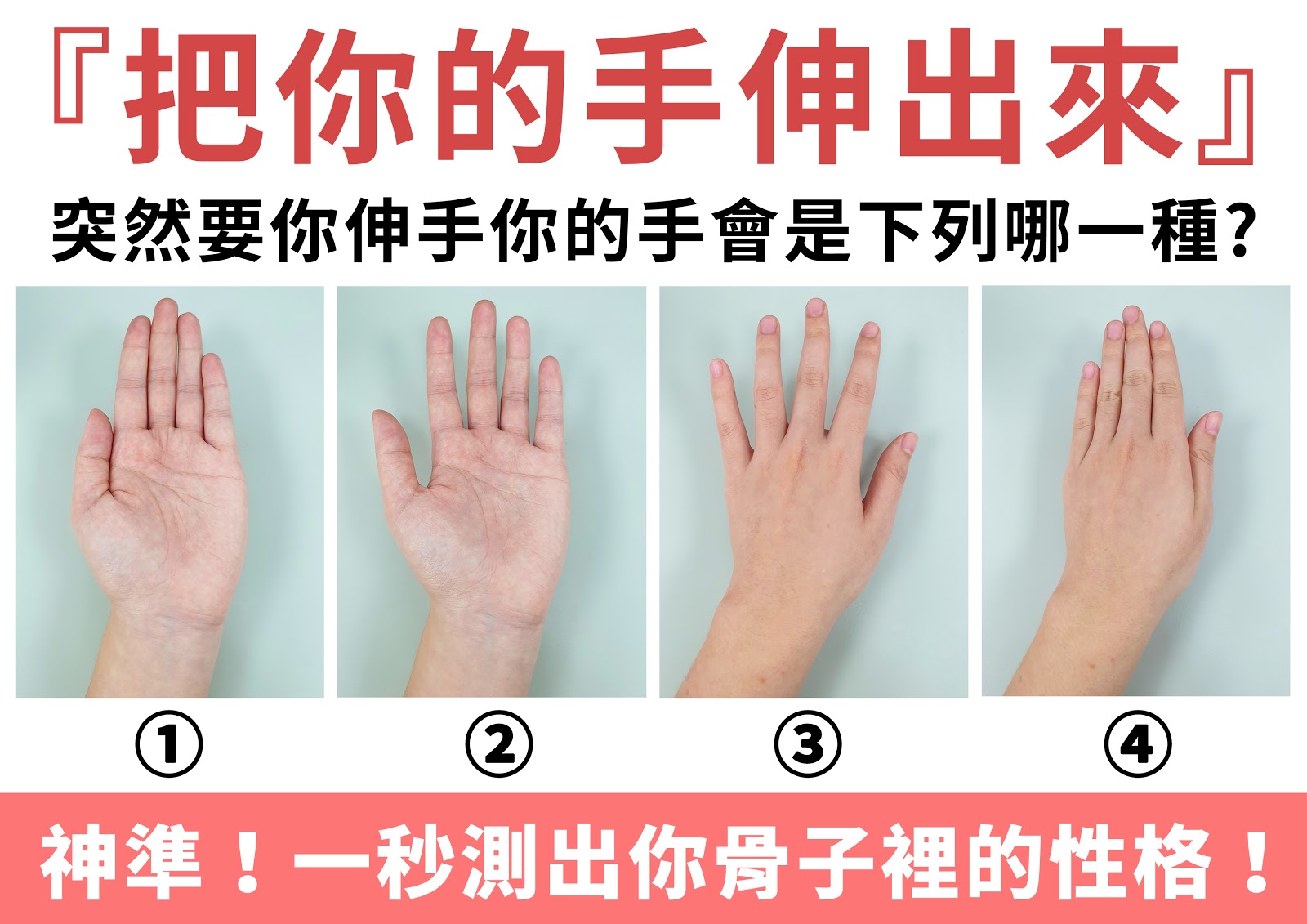 『把你的手伸出來』

突然要你伸手你的手會是下列哪一種?

①

②

③

④

神準！一秒測出你骨子裡的性格！